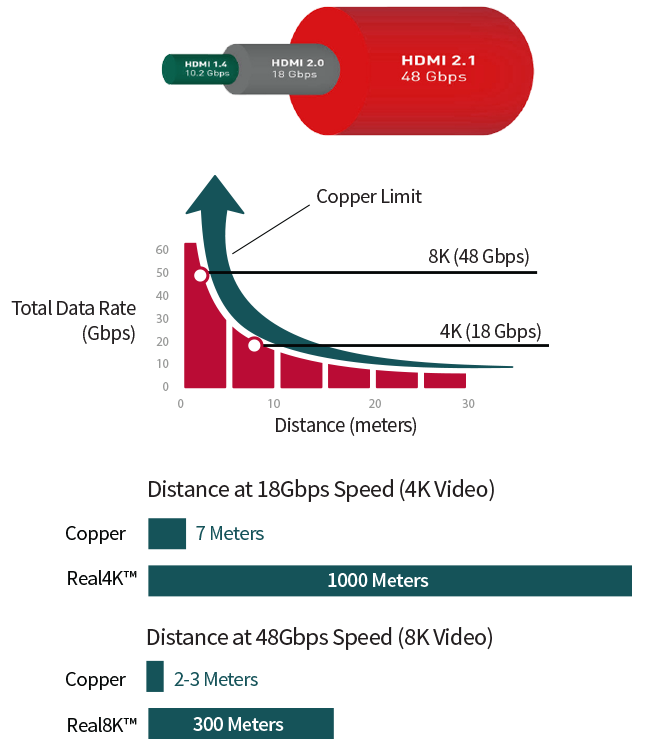 HDMI 1.4
10.2 Gbps
HDMI 2.0
18 Gbps
HDMI 2.1
48 Gbps

Copper Limit
8K (48 Gbps)
4K (18 Gbps)
Total Data Rate (Gbps)
60
50
40
30
20
10
0
0
10
20
30
Distance (meters)

Distance at 18Gbps Speed (4K Video)
Copper
7 Meters
Real4K™
1000 Meters

Distance at 48Gbps Speed (8K Video)
Copper
2-3 Meters
Real8K™
300 Meters